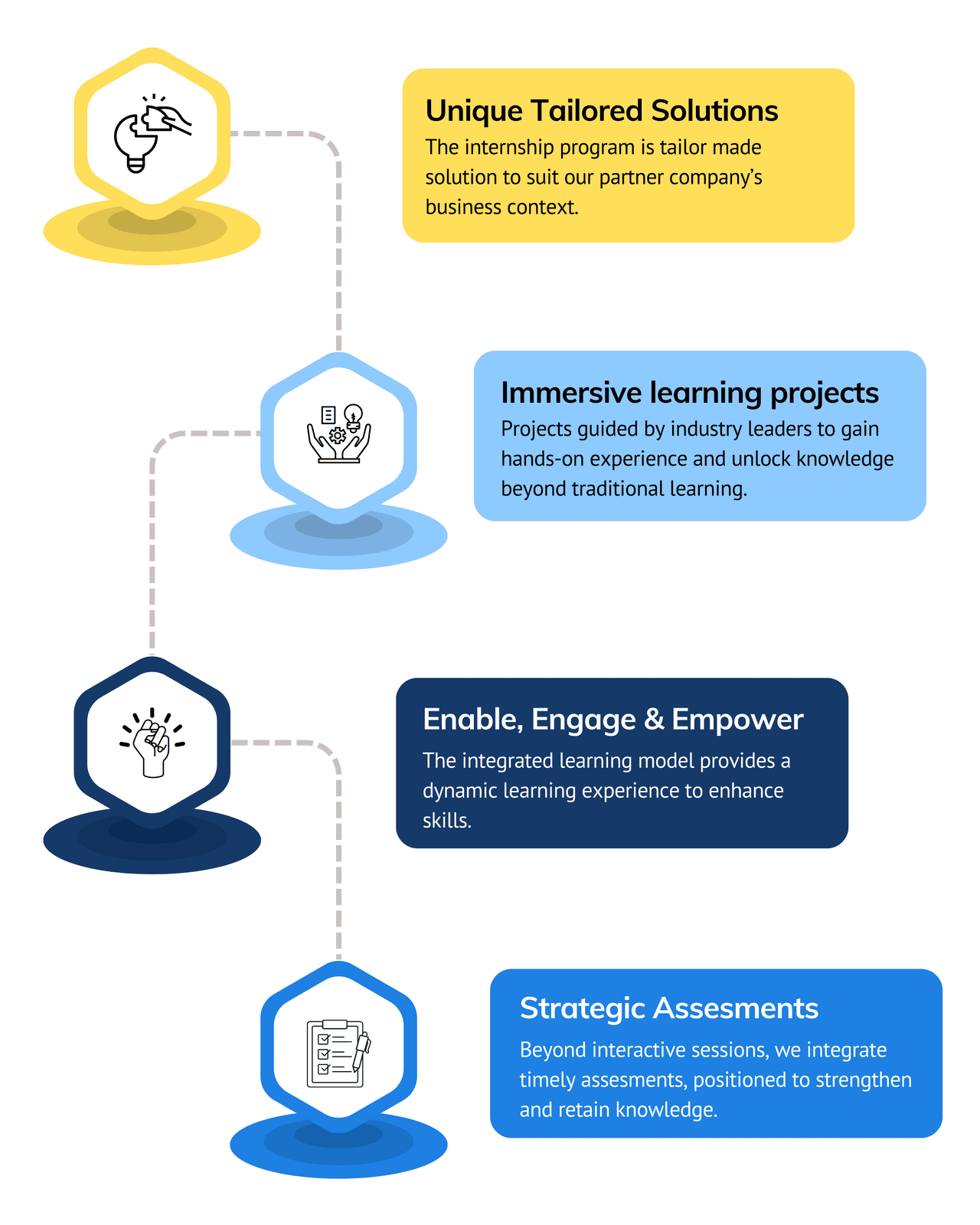 Unique Tailored Solutions
The internship program is tailor made solution to suit our partner company's business context.

Immersive learning projects
Projects guided by industry leaders to gain hands-on experience and unlock knowledge beyond traditional learning.

Enable, Engage & Empower
The integrated learning model provides a dynamic learning experience to enhance skills.

Strategic Assesments
Beyond interactive sessions, we integrate timely assesments, positioned to strengthen and retain knowledge.